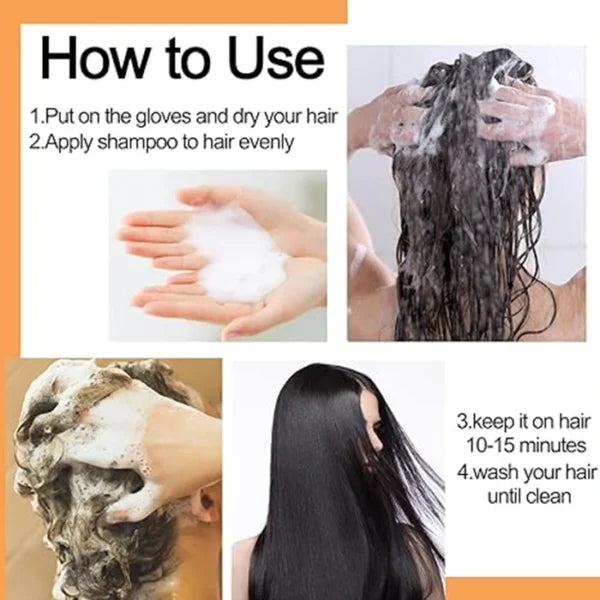 How to Use

1.Put on the gloves and dry your hair
2.Apply shampoo to hair evenly

3.keep it on hair 10-15 minutes
4.wash your hair until clean